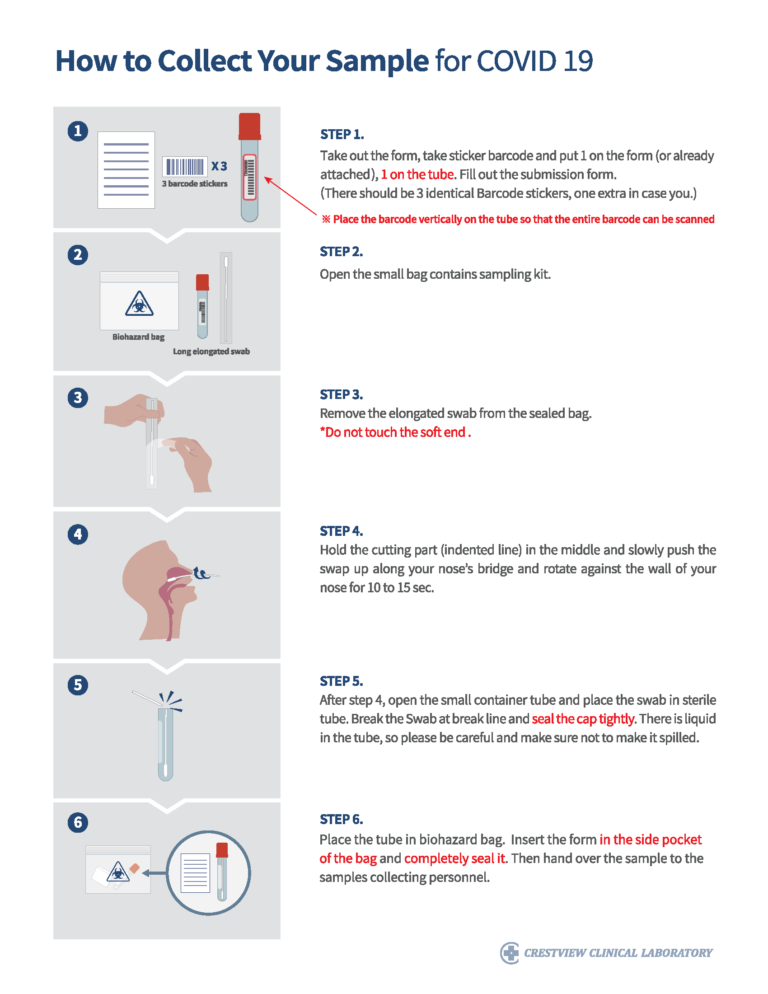 How to Collect Your Sample for COVID 19

1

X 3
3 barcode stickers

STEP 1.
Take out the form, take sticker barcode and put 1 on the form (or already attached), 1 on the tube. Fill out the submission form.
(There should be 3 identical Barcode stickers, one extra in case you.)
※ Place the barcode vertically on the tube so that the entire barcode can be scanned

2

Biohazard bag
Long elongated swab

STEP 2.
Open the small bag contains sampling kit.

3

STEP 3.
Remove the elongated swab from the sealed bag.
*Do not touch the soft end .

4

STEP 4.
Hold the cutting part (indented line) in the middle and slowly push the swap up along your nose's bridge and rotate against the wall of your nose for 10 to 15 sec.

5

STEP 5.
After step 4, open the small container tube and place the swab in sterile tube. Break the Swab at break line and seal the cap tightly. There is liquid in the tube, so please be careful and make sure not to make it spilled.

6

STEP 6.
Place the tube in biohazard bag. Insert the form in the side pocket of the bag and completely seal it. Then hand over the sample to the samples collecting personnel.

CRESTVIEW CLINICAL LABORATORY